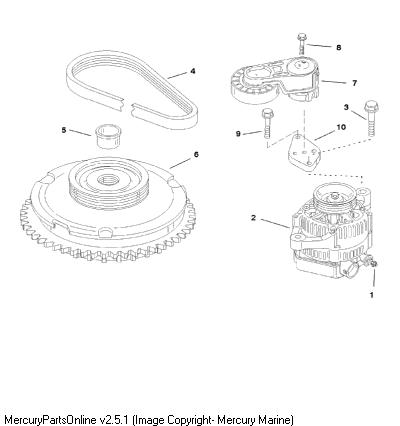 8
4
7
3
5
9
10
6
2
1
MercuryPartsOnline v2.5.1 (Image Copyright- Mercury Marine)