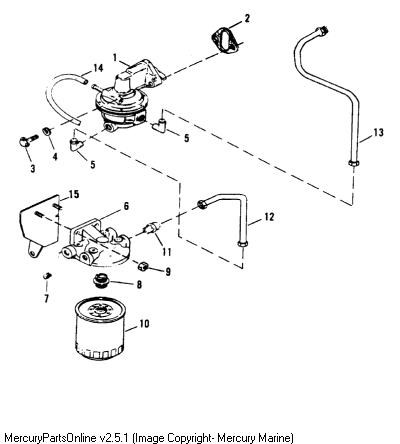 2
1
14
13
5
4
3
5
15
6
12
11
9
8
7
10
MercuryPartsOnline v2.5.1 (Image Copyright- Mercury Marine)