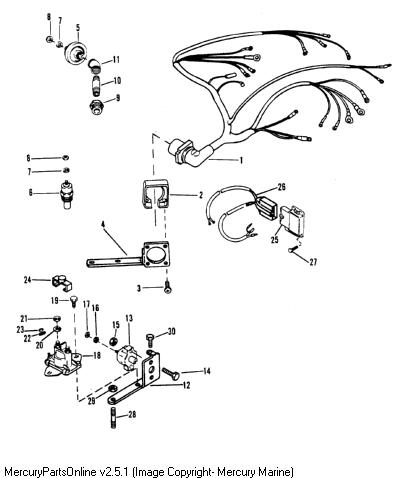 8
7
5
11
10
9
1
8
7
6
2
26
25
27
4
3
24
19
17
16
15
13
30
21
23
22
20
18
14
12
29
28
MercuryPartsOnline v2.5.1 (Image Copyright- Mercury Marine)