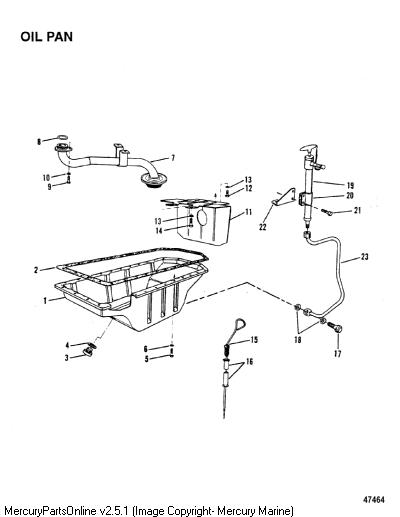 OIL PAN

8
7
10
9
13
12
11
13
14
19
20
21
22
23
2
1
4
3
6
5
15
16
18
17

47464

MercuryPartsOnline v2.5.1 (Image Copyright- Mercury Marine)