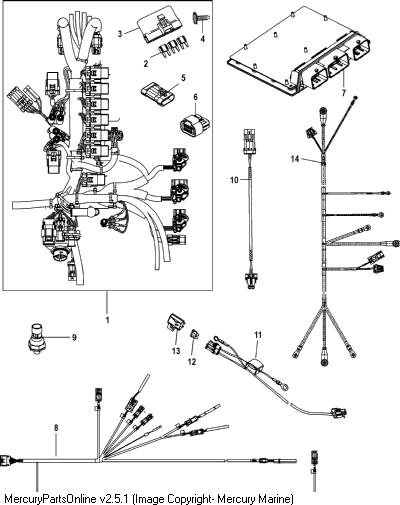 3
4
2
5
6
7
14
10
1
9
13
12
11
8
MercuryPartsOnline v2.5.1 (Image Copyright- Mercury Marine)