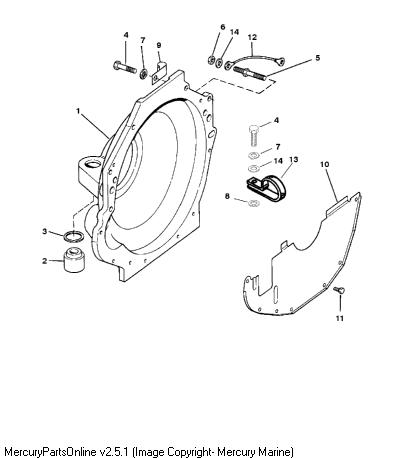 4
7
9
6
14
12
5
1
4
7
14
13
10
8
3
2
11

MercuryPartsOnline v2.5.1 (Image Copyright- Mercury Marine)