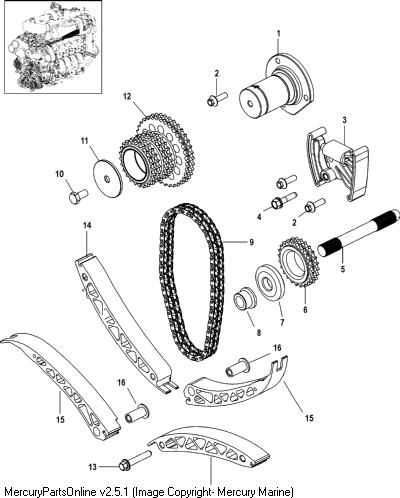 1
2
12
3
11
10
4
2
14
9
5
6
7
8
16
16
15
15
13
MercuryPartsOnline v2.5.1 (Image Copyright- Mercury Marine)