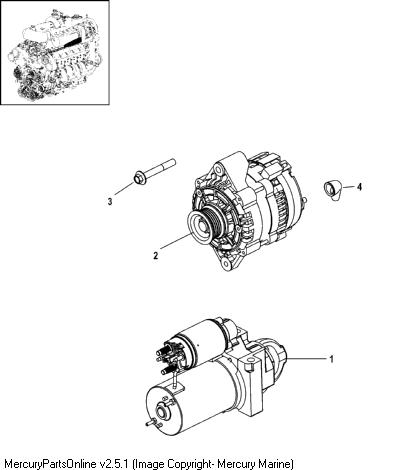 3

4

2

1

MercuryPartsOnline v2.5.1 (Image Copyright- Mercury Marine)