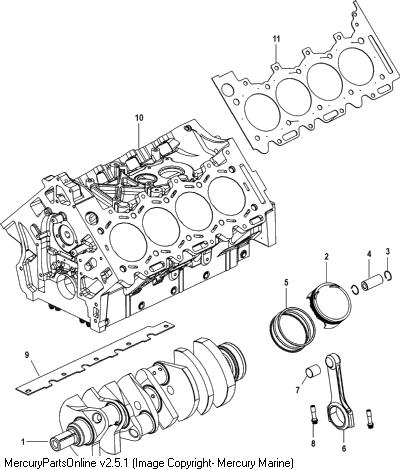 11

10

2

4

3

5

9

7

1

8

6

MercuryPartsOnline v2.5.1 (Image Copyright- Mercury Marine)