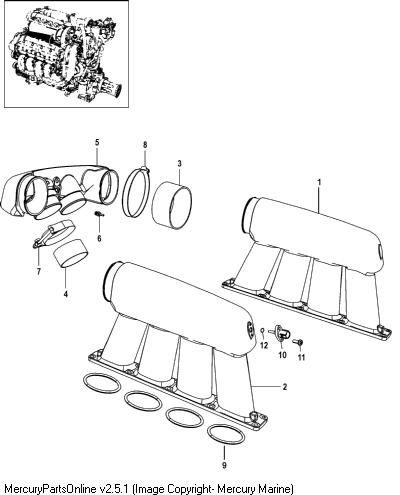 5
8
3
1
6
7
4
12
10
11
2
9

MercuryPartsOnline v2.5.1 (Image Copyright- Mercury Marine)