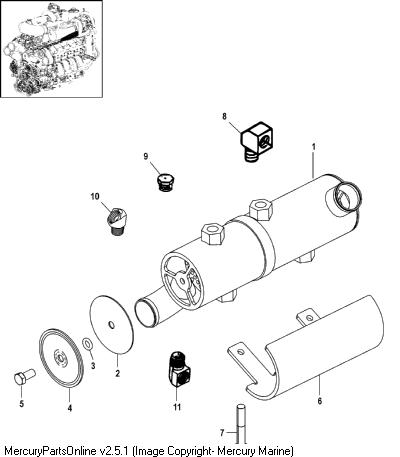 8
1
9
10
3
2
5
4
11
6
7
MercuryPartsOnline v2.5.1 (Image Copyright- Mercury Marine)