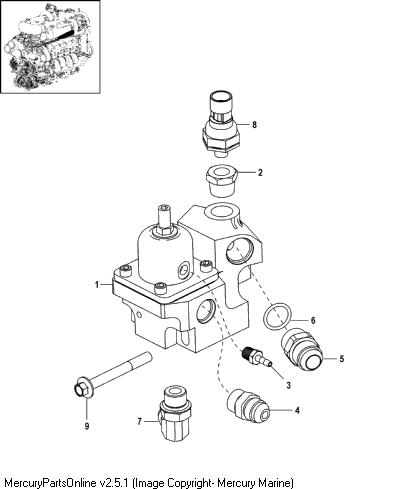 8
2
1
6
5
3
4
9
7
MercuryPartsOnline v2.5.1 (Image Copyright- Mercury Marine)