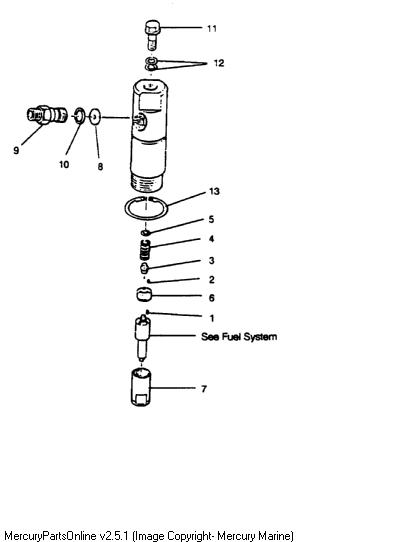 11

12

9

10

8

13

5

4

3

2

6

1

See Fuel System

7

MercuryPartsOnline v2.5.1 (Image Copyright- Mercury Marine)