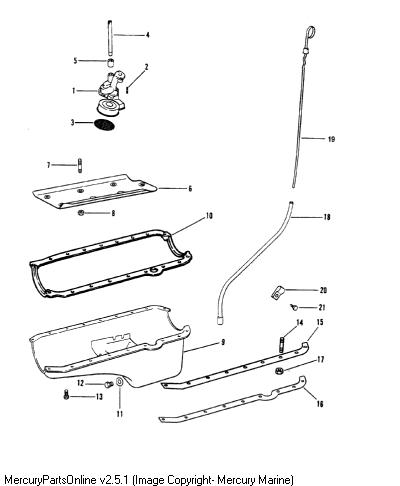 4
5
2
1
3
19
7
6
8
10
18
20
21
14
15
9
17
12
13
11
16
MercuryPartsOnline v2.5.1 (Image Copyright- Mercury Marine)