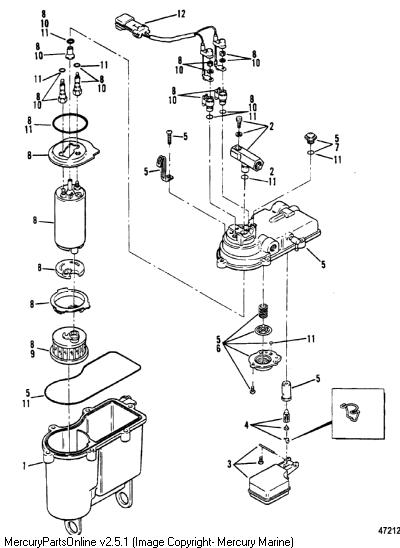 8
10
11
8
10
11
11
8
10
8
10
8
11
8
8
8
8
8
9
5
11
1
12
8
10
8
10
8
10
8
10
11
2
5
5
2
11
5
7
11
5
5
6
11
5
4
3
47212
MercuryPartsOnline v2.5.1 (Image Copyright- Mercury Marine)