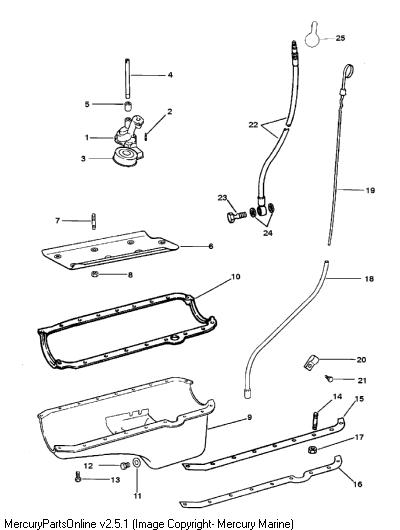 25
4
5
2
1
3
22
19
23
24
7
6
8
10
18
20
21
14
15
9
17
12
13
11
16
MercuryPartsOnline v2.5.1 (Image Copyright- Mercury Marine)