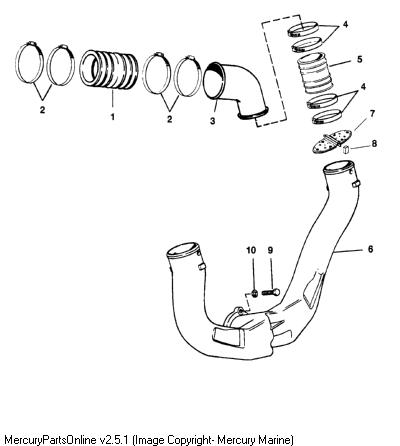 4
5
4
7
8
2
1
2
3
10
9
6
MercuryPartsOnline v2.5.1 (Image Copyright- Mercury Marine)