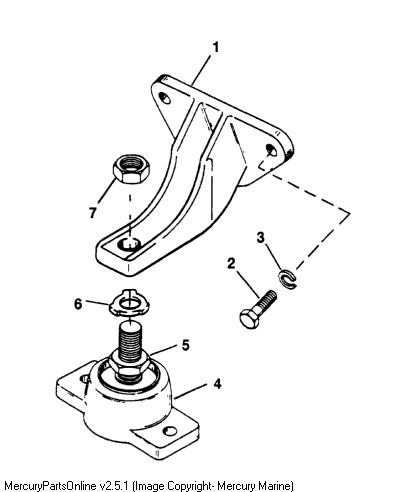 1

7

3

2

6

5

4

MercuryPartsOnline v2.5.1 (Image Copyright- Mercury Marine)