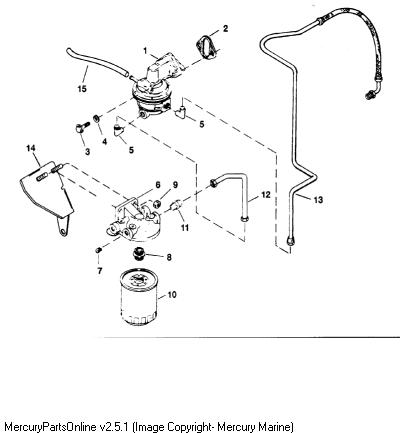 2
1
15
5
4
3
5
14
6
9
12
13
11
8
7
10

MercuryPartsOnline v2.5.1 (Image Copyright- Mercury Marine)