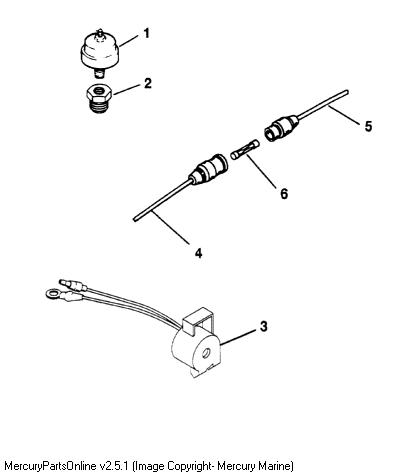 1
2
5
6
4
3
MercuryPartsOnline v2.5.1 (Image Copyright- Mercury Marine)