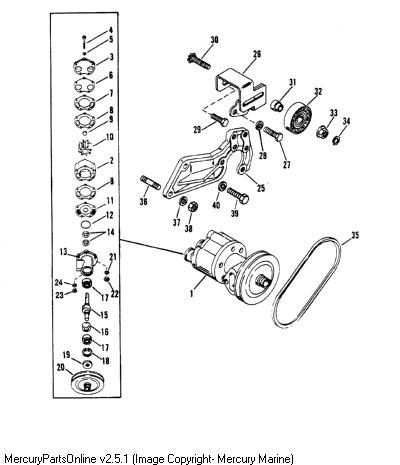 4
5
3
6
7
8
9
10
2
8
11
12
14
13
21
24
23
22
17
15
16
17
18
19
20
30
26
31
32
33
34
29
28
27
25
36
40
39
37
38
35
1

MercuryPartsOnline v2.5.1 (Image Copyright- Mercury Marine)