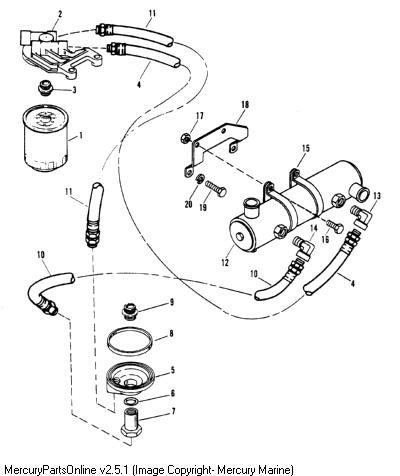 2
11
4
3
1
18
17
15
20
19
13
11
14
16
12
10
10
4
9
8
5
6
7

MercuryPartsOnline v2.5.1 (Image Copyright- Mercury Marine)