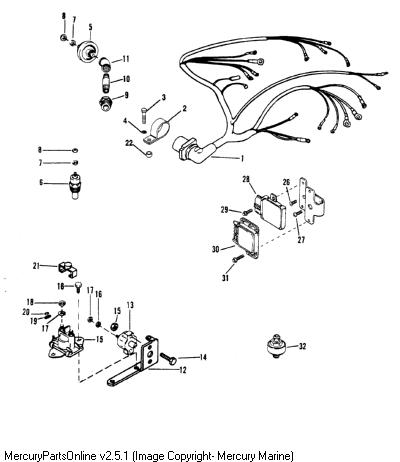 8
7
5
11
10
9
3
2
4
22
1
8
7
6
28
26
29
27
30
31
21
16
17
16
18
20
19
17
15
13
15
14
12
32

MercuryPartsOnline v2.5.1 (Image Copyright- Mercury Marine)