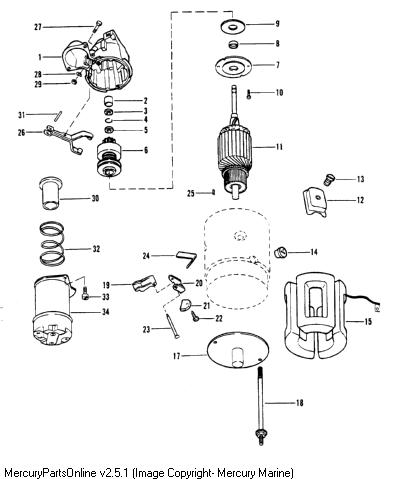 27
1
28
29
31
26
2
3
4
5
6
9
8
7
10
11
25
13
12
30
32
24
14
19
20
33
34
21
22
23
15
17
18

MercuryPartsOnline v2.5.1 (Image Copyright- Mercury Marine)