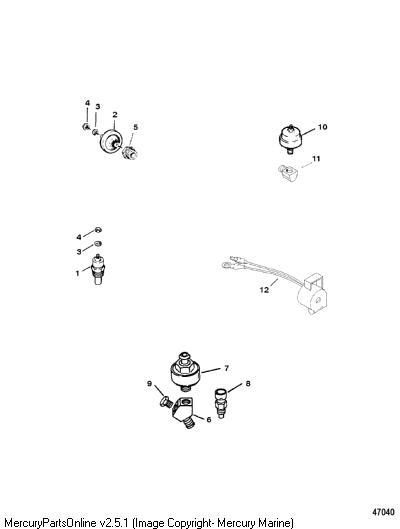 4
3
2
5
10
11
4
3
1
12
7
9
8
6
47040
MercuryPartsOnline v2.5.1 (Image Copyright- Mercury Marine)