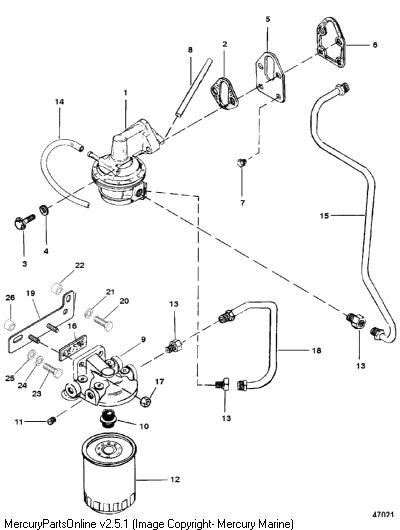 8
2
5
6
1
14
7
15
3
4
22
26
19
21
20
13
16
9
18
13
25
24
23
17
13
11
10
12
47021
MercuryPartsOnline v2.5.1 (Image Copyright- Mercury Marine)