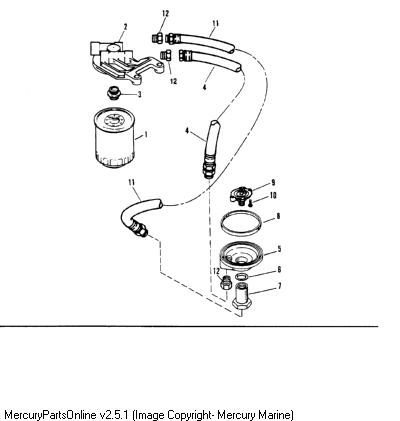 12
2
11
12
4
3
1
4
11
9
10
8
5
12
6
7

MercuryPartsOnline v2.5.1 (Image Copyright- Mercury Marine)