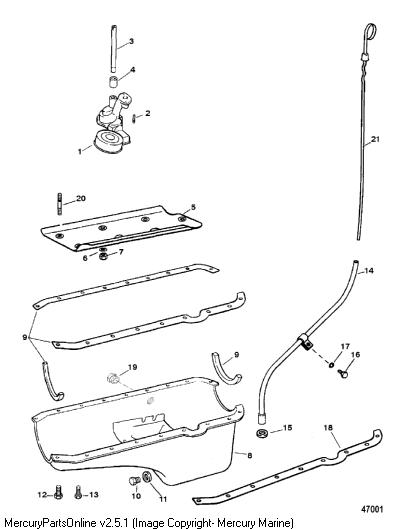 3
4
2
1
21
20
5
6
7
14
9
17
16
9
19
15
18
8
12
13
10
11
47001
MercuryPartsOnline v2.5.1 (Image Copyright- Mercury Marine)