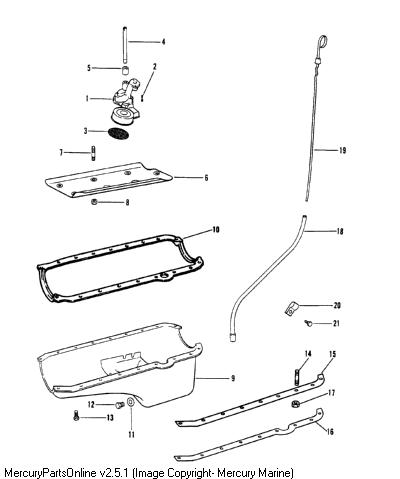 4
5
2
1
3
7
6
8
19
10
18
20
21
14
15
9
17
12
13
11
16
MercuryPartsOnline v2.5.1 (Image Copyright- Mercury Marine)