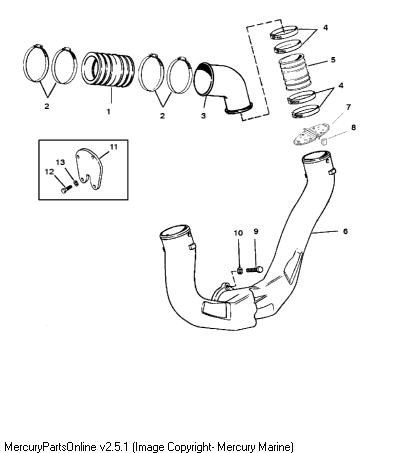 4
5
4
7
8
2
1
2
3
11
13
12
10
9
6
MercuryPartsOnline v2.5.1 (Image Copyright- Mercury Marine)