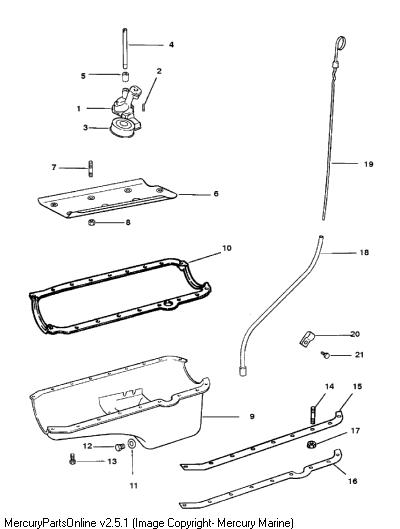 4
5
2
1
3
19
7
6
8
10
18
20
21
14
15
9
17
12
13
11
16

MercuryPartsOnline v2.5.1 (Image Copyright- Mercury Marine)