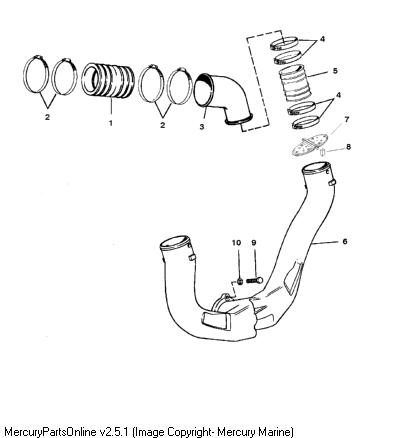 4

5

4

7

8

2

1

2

3

10

9

6

MercuryPartsOnline v2.5.1 (Image Copyright- Mercury Marine)