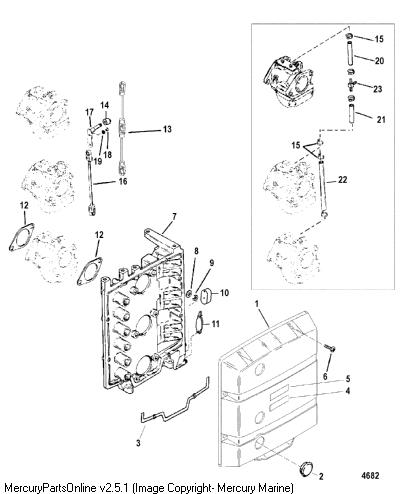 15
20
23
21
15
22
17
14
13
19
18
16
12
12
7
8
9
10
11
1
6
5
4
3
2
4682
MercuryPartsOnline v2.5.1 (Image Copyright- Mercury Marine)