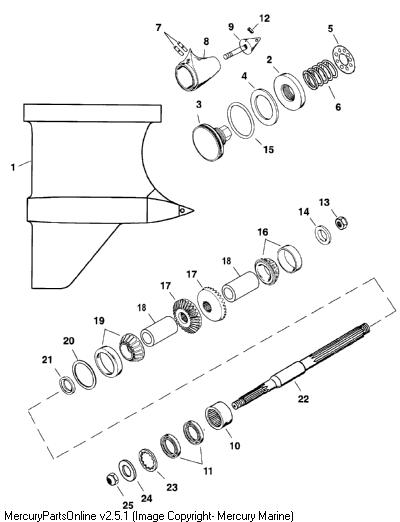 7
8
9
12
5
2
4
6
3
15
1
13
14
16
18
17
17
18
19
20
21
22
10
11
23
24
25
MercuryPartsOnline v2.5.1 (Image Copyright- Mercury Marine)