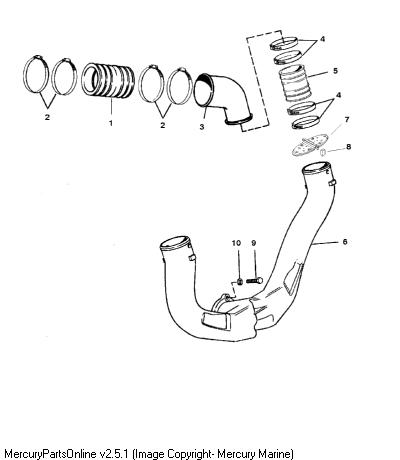 4
5
4
7
8
2
1
2
3
10
9
6
MercuryPartsOnline v2.5.1 (Image Copyright- Mercury Marine)