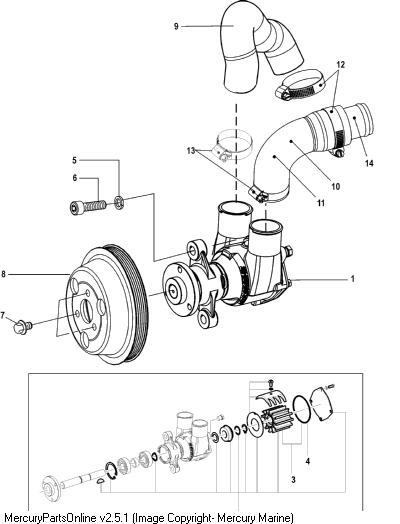 9
12
13
14
5
6
10
11
8
1
7
4
3
MercuryPartsOnline v2.5.1 (Image Copyright- Mercury Marine)