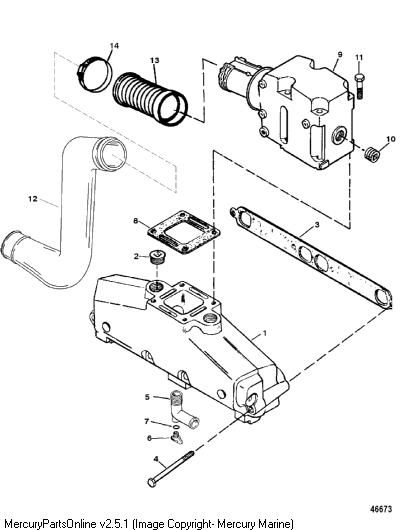 14
13
9
11
10
12
8
3
2
1
5
7
6
4
46673
MercuryPartsOnline v2.5.1 (Image Copyright- Mercury Marine)