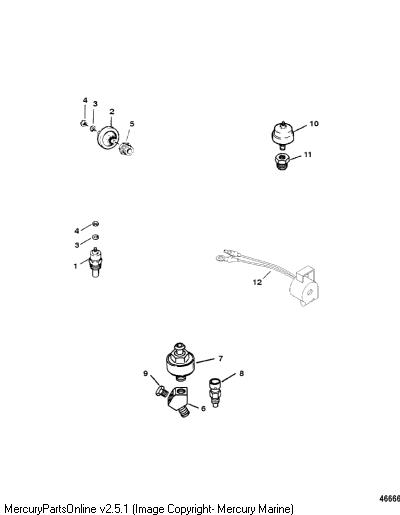 4
3
2
5

10
11

4
3
1

12

7
9
8
6

46666

MercuryPartsOnline v2.5.1 (Image Copyright- Mercury Marine)