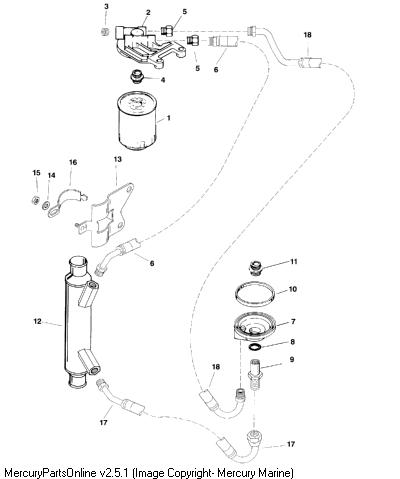 3
2
5
18
5
6
4
1
16
13
15
14
6
11
10
12
7
8
9
18
17
17

MercuryPartsOnline v2.5.1 (Image Copyright- Mercury Marine)