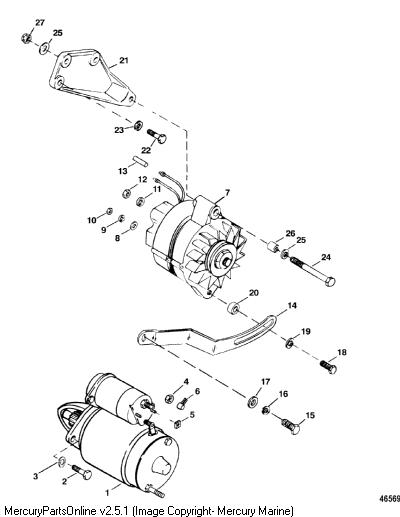 27
25
21
23
22
13
12
11
7
10
9
8
26
25
24
20
14
19
18
4
6
5
17
16
15
3
2
1
46569
MercuryPartsOnline v2.5.1 (Image Copyright- Mercury Marine)