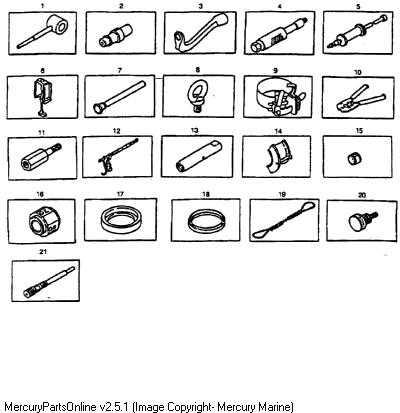 1
2
3
4
5
6
7
8
9
10
11
12
13
14
15
16
17
18
19
20
21

MercuryPartsOnline v2.5.1 (Image Copyright- Mercury Marine)