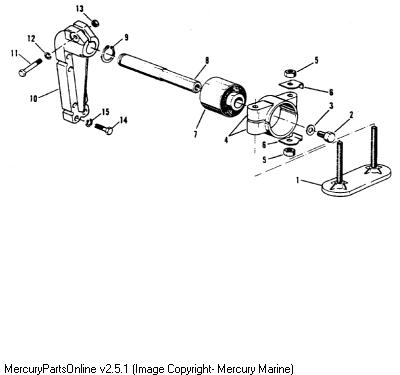 13
12
9
11
8
5
6
10
3
2
15
14
7
4
6
5
1

MercuryPartsOnline v2.5.1 (Image Copyright- Mercury Marine)