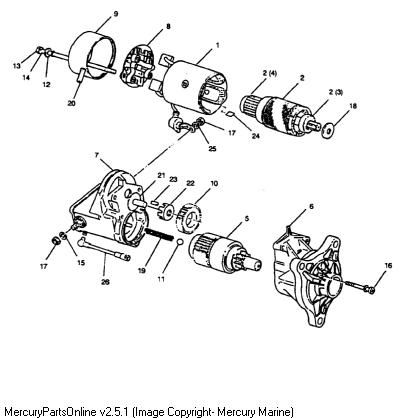 9
8
1
13
14
12
20
2 (4)
2
2 (3)
18
17
24
25
7
21
23
22
10
6
5
17
15
26
19
11
16

MercuryPartsOnline v2.5.1 (Image Copyright- Mercury Marine)