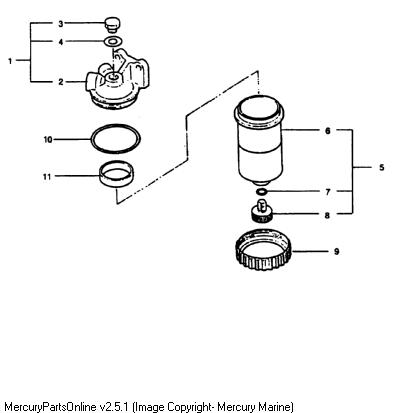 3
4
1
2
10
11
6
5
7
8
9

MercuryPartsOnline v2.5.1 (Image Copyright- Mercury Marine)