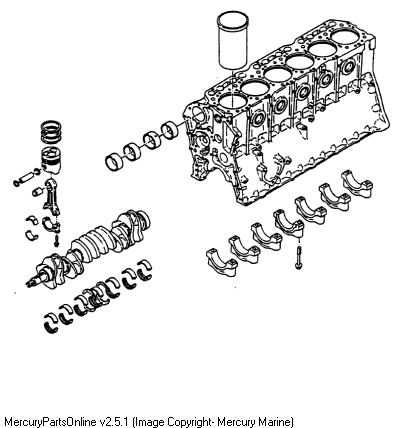 MercuryPartsOnline v2.5.1 (Image Copyright- Mercury Marine)