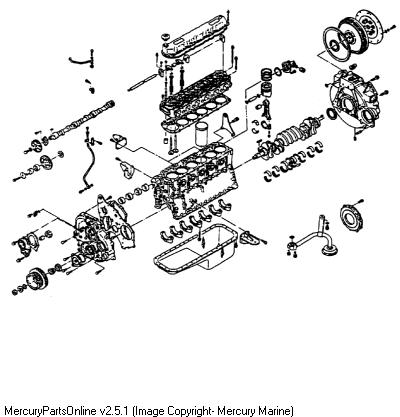 MercuryPartsOnline v2.5.1 (Image Copyright- Mercury Marine)