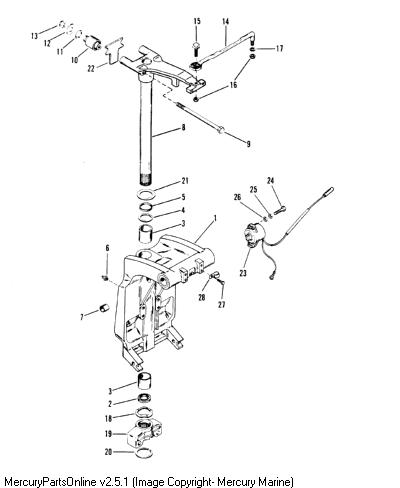 13
12
11
10
22
15
14
17
16
8
9
21
5
4
3
1
24
25
26
23
6
28
27
7
3
2
18
19
20

MercuryPartsOnline v2.5.1 (Image Copyright- Mercury Marine)