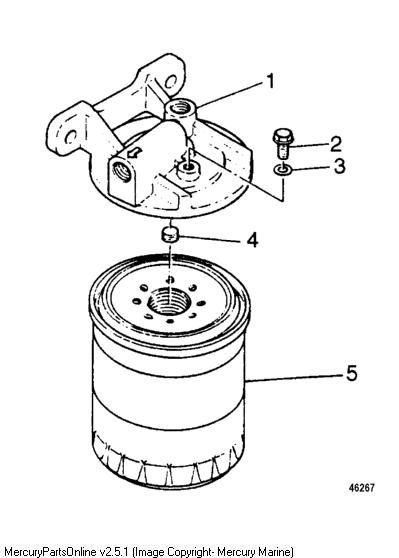 1
2
3
4
5
46267
MercuryPartsOnline v2.5.1 (Image Copyright- Mercury Marine)