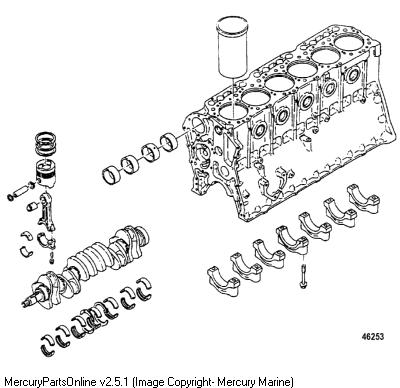 46253

MercuryPartsOnline v2.5.1 (Image Copyright- Mercury Marine)