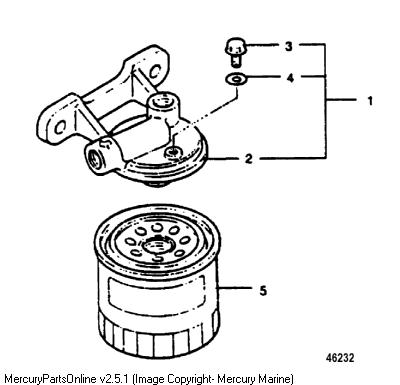 3
4
1
2
5
46232
MercuryPartsOnline v2.5.1 (Image Copyright- Mercury Marine)